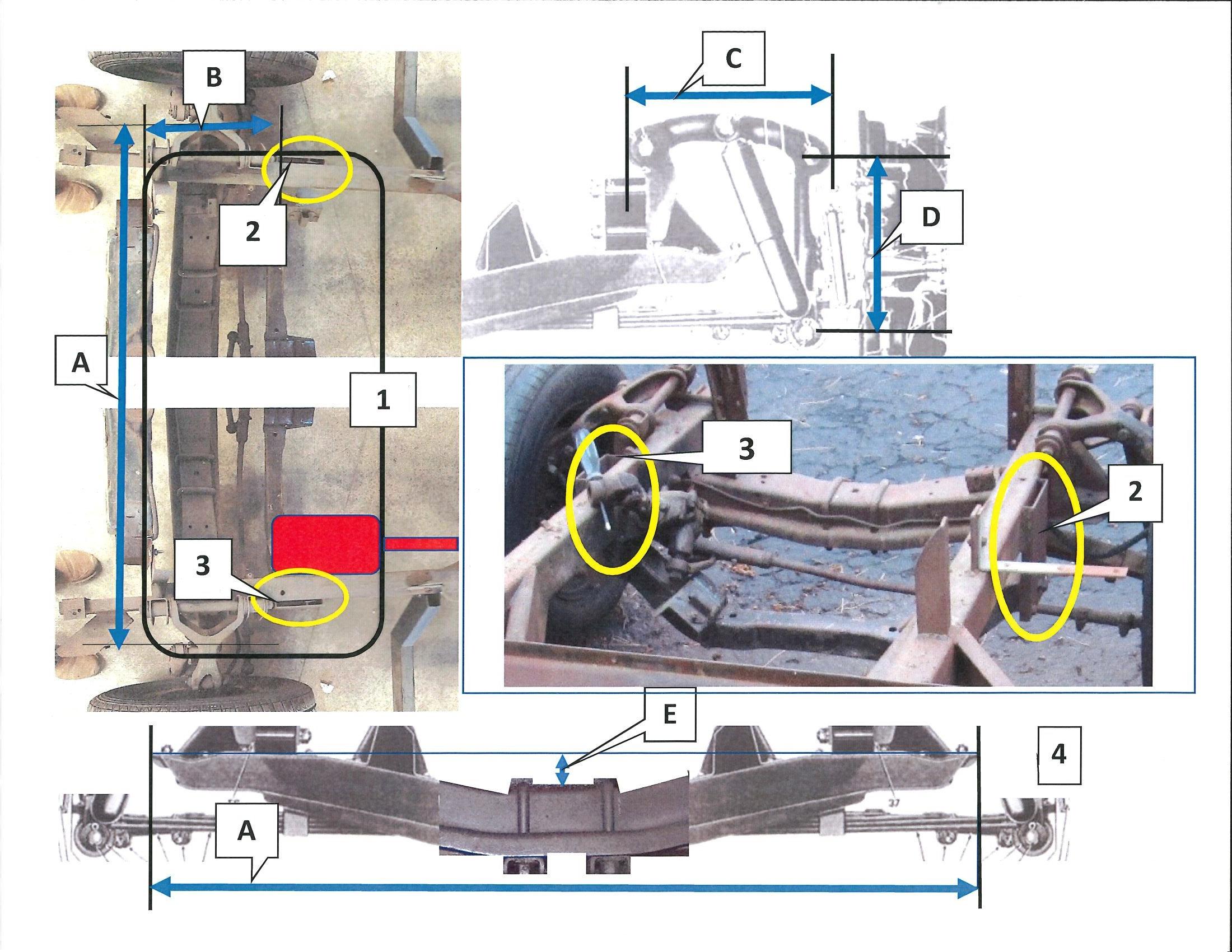 B
C
2
D
A
1
3
2
3
E
4
37
A